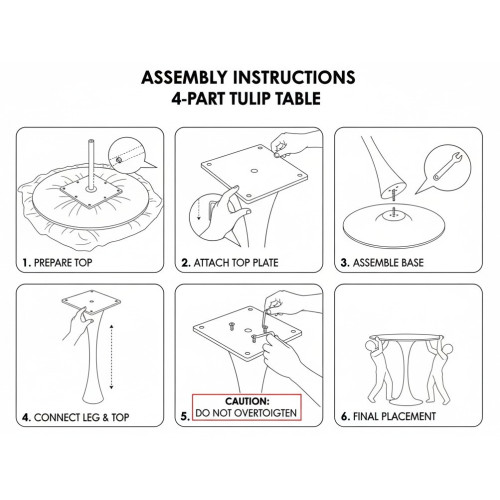 ASSEMBLY INSTRUCTIONS
4-PART TULIP TABLE

1. PREPARE TOP

2. ATTACH TOP PLATE

3. ASSEMBLE BASE

4. CONNECT LEG & TOP

5. CAUTION: DO NOT OVERTOIGTEN

6. FINAL PLACEMENT